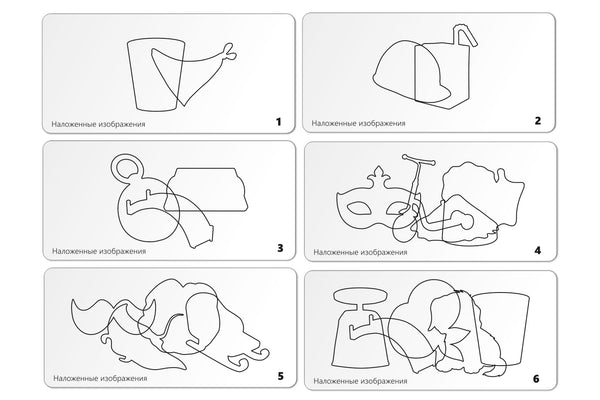 Наложенные изображения
1

Наложенные изображения
2

Наложенные изображения
3

Наложенные изображения
4

Наложенные изображения
5

Наложенные изображения
6