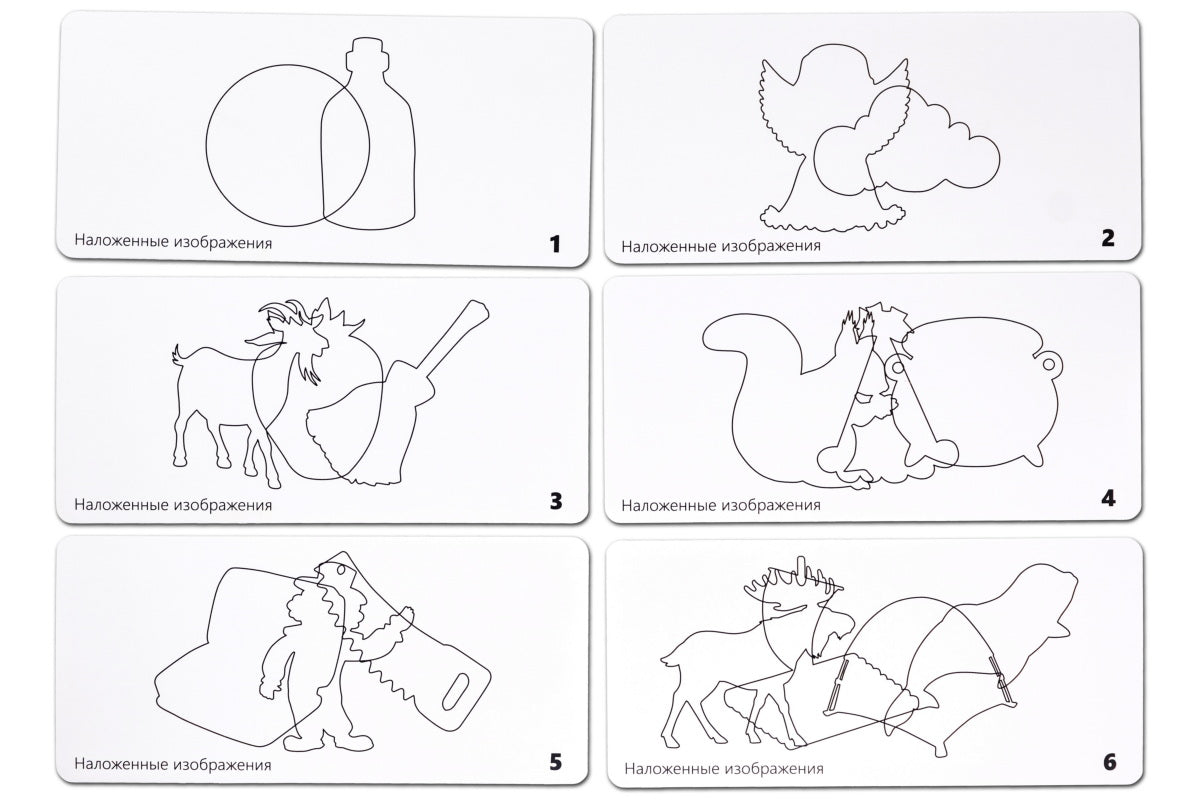 Наложенные изображения

1

Наложенные изображения

2

Наложенные изображения

3

Наложенные изображения

4

Наложенные изображения

5

Наложенные изображения

6